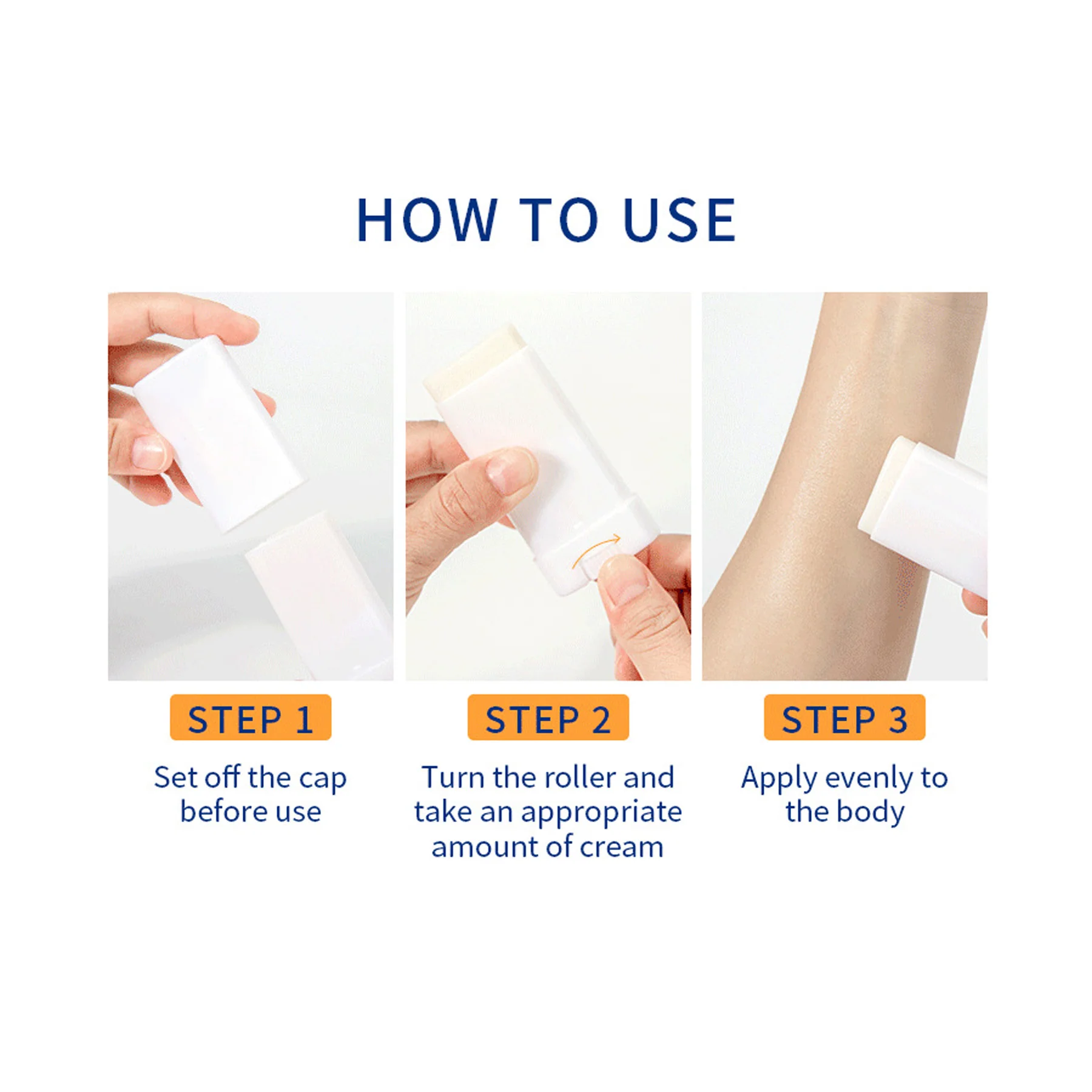 HOW TO USE

STEP 1

Set off the cap before use

STEP 2

Turn the roller and take an appropriate amount of cream

STEP 3

Apply evenly to the body